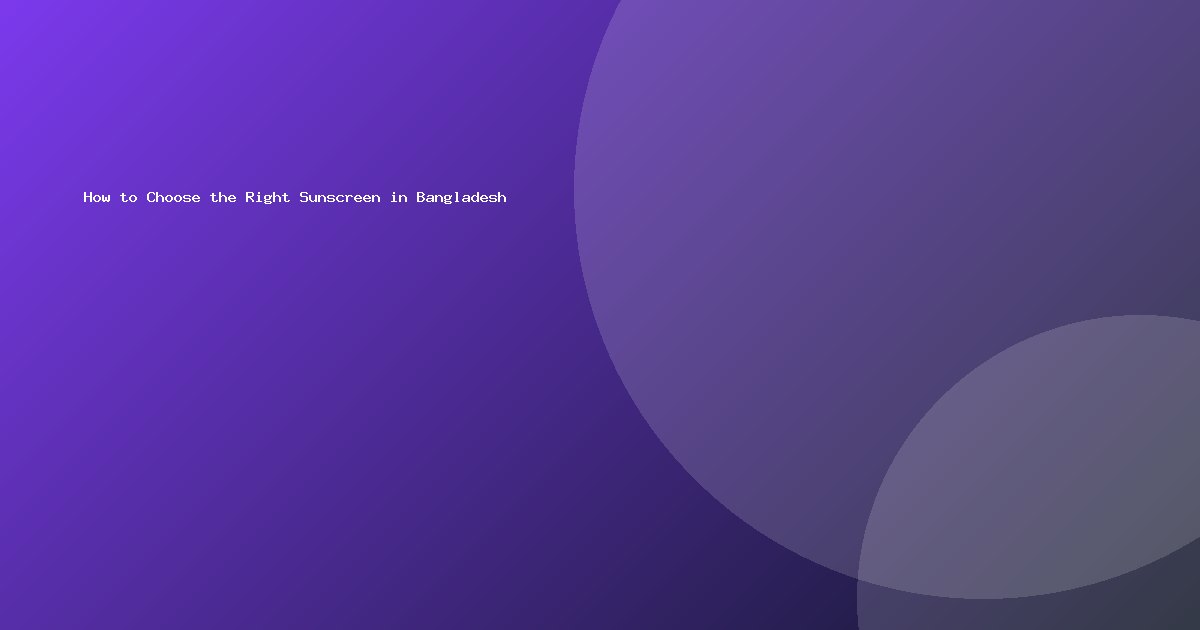 How to Choose the Right Sunscreen in Bangladesh